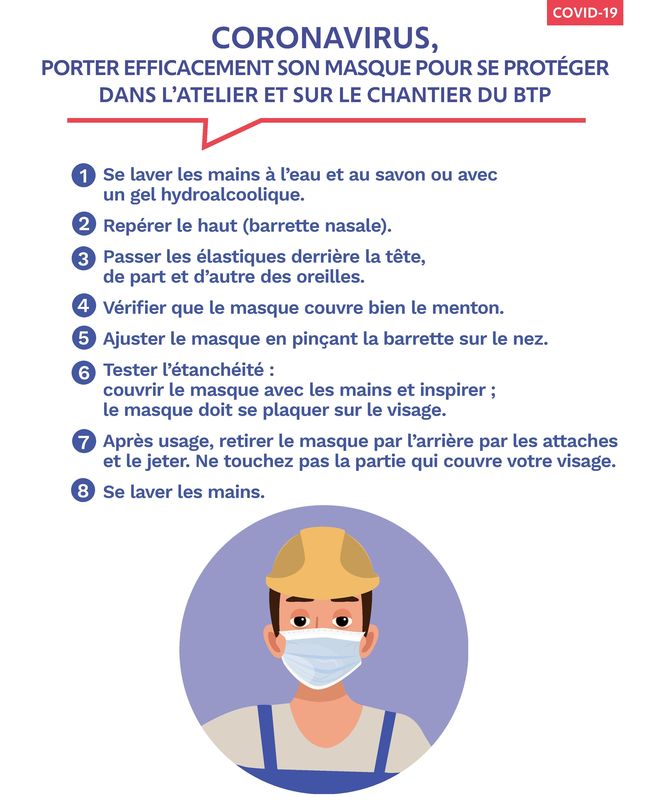 COVID-19

CORONAVIRUS,
PORTER EFFICACEMENT SON MASQUE POUR SE PROTÉGER DANS L'ATELIER ET SUR LE CHANTIER DU BTP

1 Se laver les mains à l'eau et au savon ou avec un gel hydroalcoolique.

2 Repérer le haut (barrette nasale).

3 Passer les élastiques derrière la tête, de part et d'autre des oreilles.

4 Vérifier que le masque couvre bien le menton.

5 Ajuster le masque en pinçant la barrette sur le nez.

6 Tester l'étanchéité :
couvrir le masque avec les mains et inspirer ;
le masque doit se plaquer sur le visage.

7 Après usage, retirer le masque par l'arrière par les attaches et le jeter. Ne touchez pas la partie qui couvre votre visage.

8 Se laver les mains.